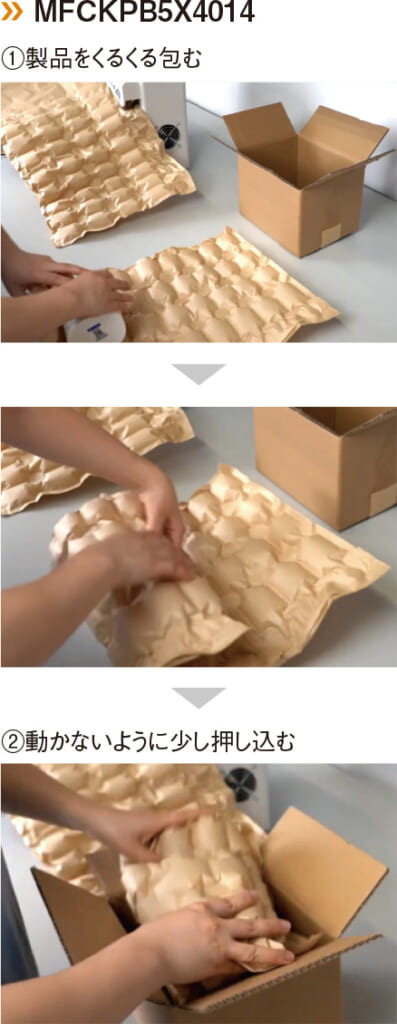 » MFCKPB5X4014

①製品をくるくる包む

②動かないように少し押し込む