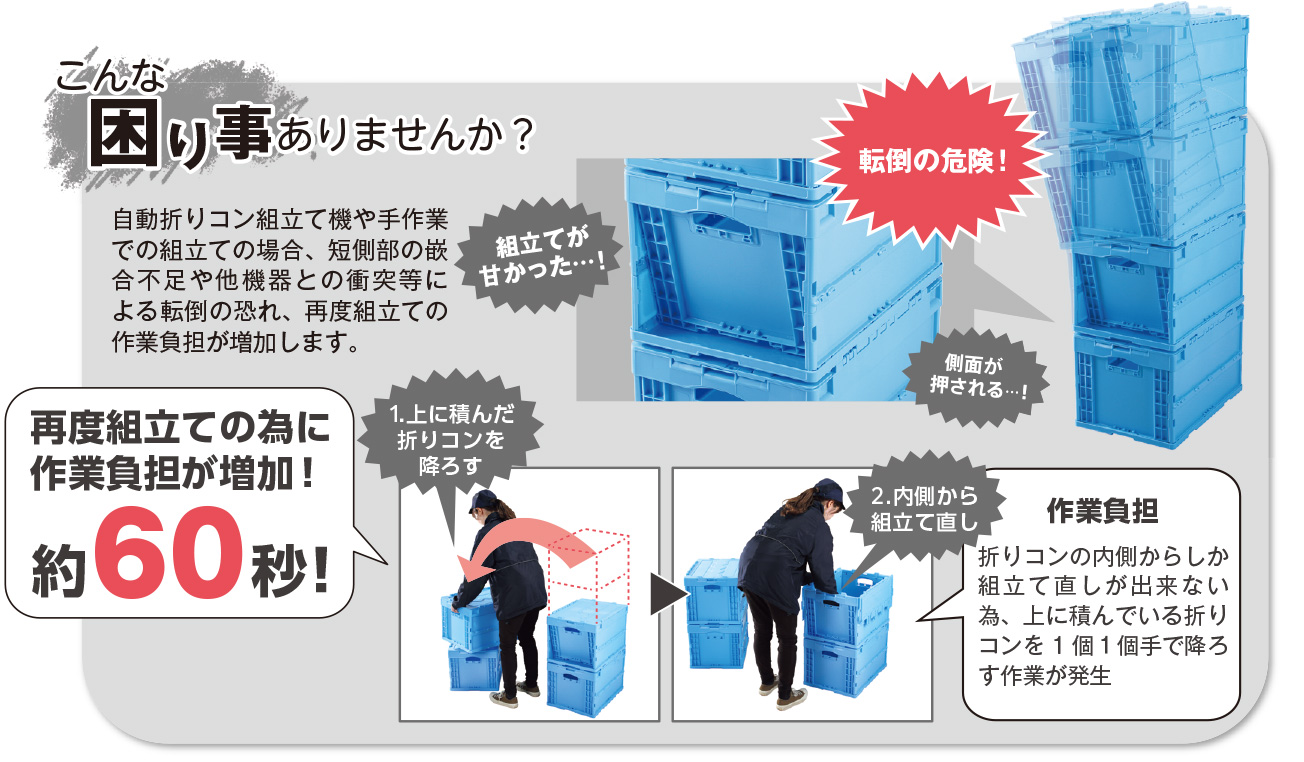 こんな
困り事ありませんか？

自動折りコン組立て機や手作業での組立ての場合、短側部の嵌合不足や他機器との衝突等による転倒の恐れ、再度組立ての作業負担が増加します。

組立てが甘かった…！

転倒の危険！

側面が押される…！

再度組立ての為に作業負担が増加！
約60秒！

1.上に積んだ折りコンを降ろす

2.内側から組立て直し

作業負担
折りコンの内側からしか組立て直しが出来ない為、上に積んでいる折りコンを1個1個手で降ろす作業が発生