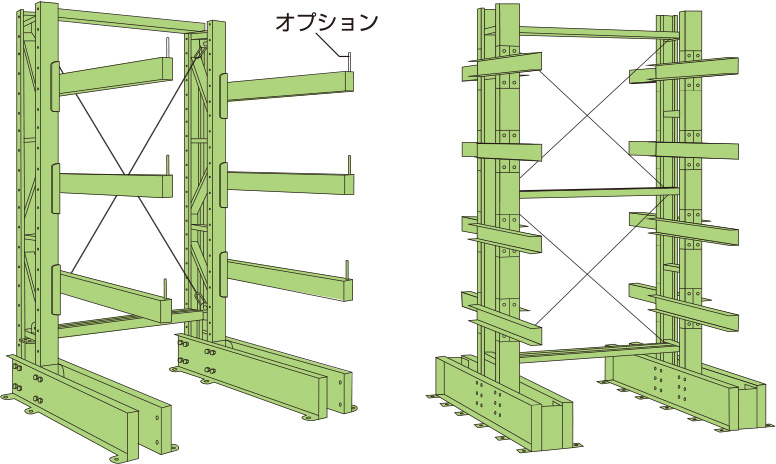 オプション