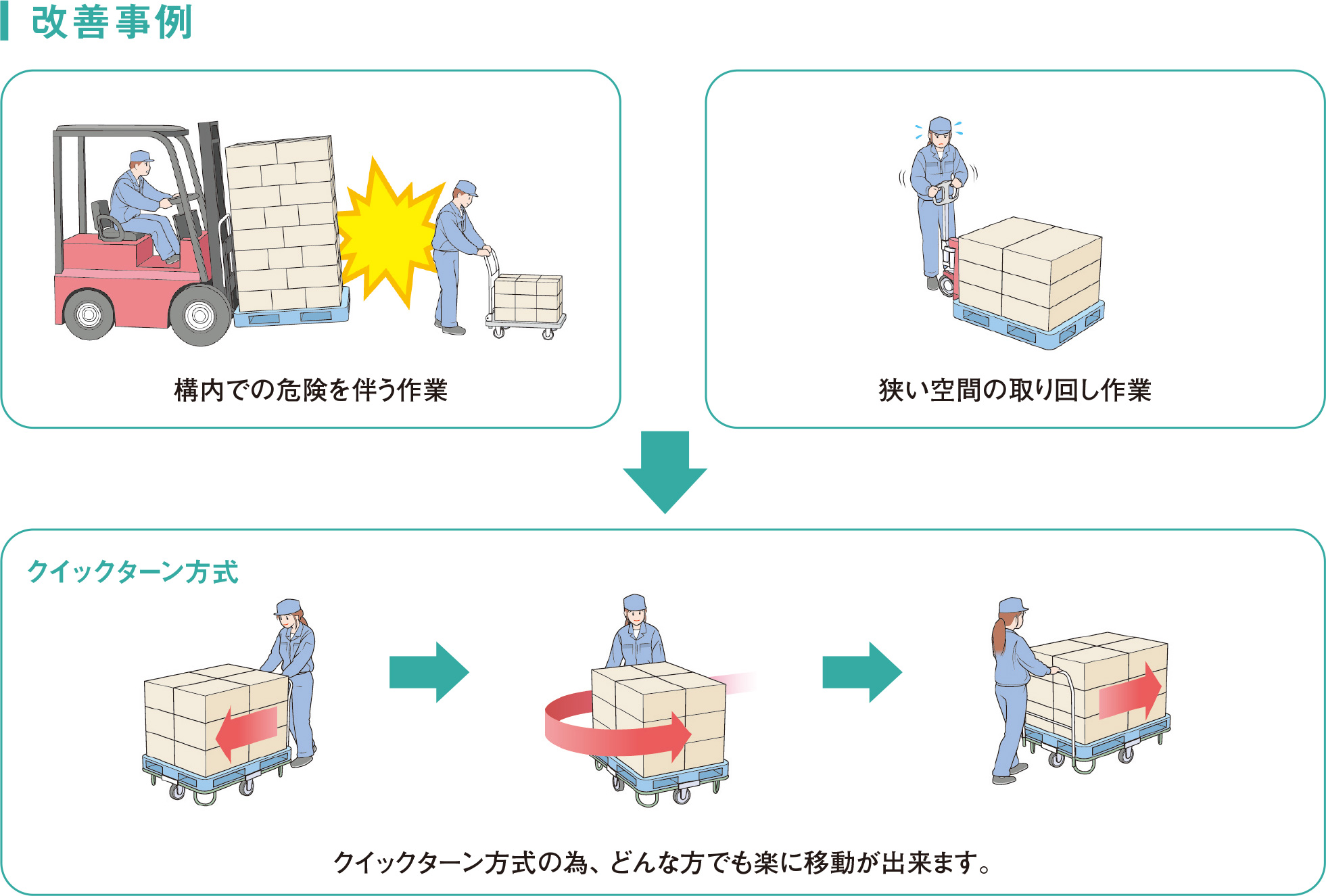 改善事例

構内での危険を伴う作業

狭い空間の取り回し作業

クイックターン方式

クイックターン方式の為、どんな方でも楽に移動が出来ます。